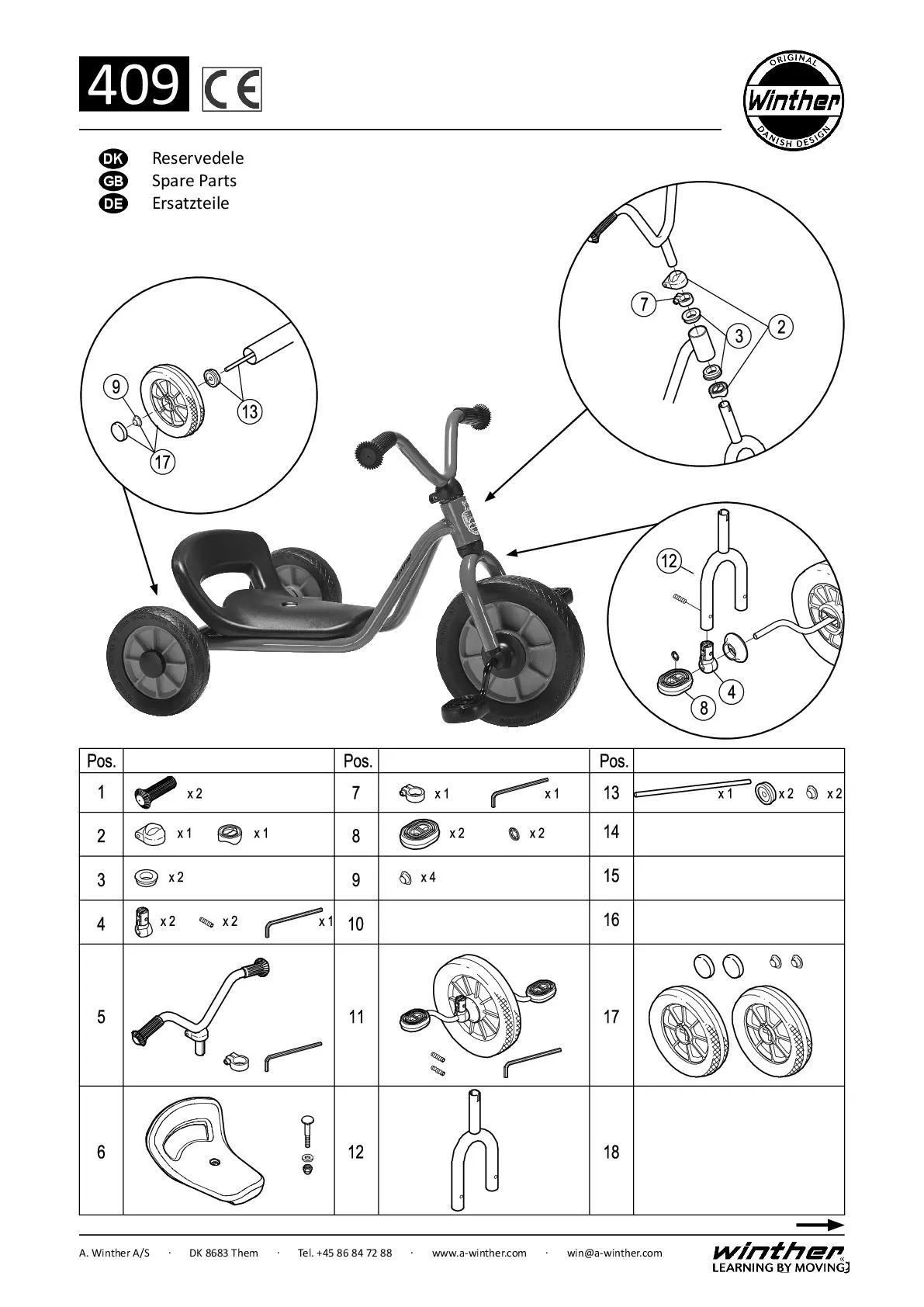 409 CE

ORIGINAL Winther DANISH DESIGN

DK Reservedele
GB Spare Parts
DE Ersatzteile

9
13
17
7
3
2
12
4
8

| Pos. | | Pos. | | Pos. | |
|---|---|---|---|---|---|
| 1 | x 2 | 7 | x 1 x 1 | 13 | x 1 x 2 x 2 |
| 2 | x 1 x 1 | 8 | x 2 x 2 | 14 | |
| 3 | x 2 | 9 | x 4 | 15 | |
| 4 | x 2 x 2 x 1 | 10 | | 16 | |
| 5 | | 11 | | 17 | |
| 6 | | 12 | | 18 | |

A. Winther A/S · DK 8683 Them · Tel. +45 86 84 72 88 · www.a-winther.com · win@a-winther.com

winther LEARNING BY MOVING